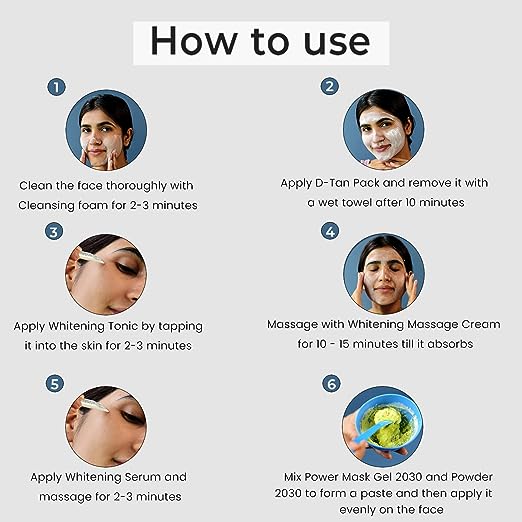 How to use

1
Clean the face thoroughly with Cleansing foam for 2-3 minutes

2
Apply D-Tan Pack and remove it with a wet towel after 10 minutes

3
Apply Whitening Tonic by tapping it into the skin for 2-3 minutes

4
Massage with Whitening Massage Cream for 10 - 15 minutes till it absorbs

5
Apply Whitening Serum and massage for 2-3 minutes

6
Mix Power Mask Gel 2030 and Powder 2030 to form a paste and then apply it evenly on the face